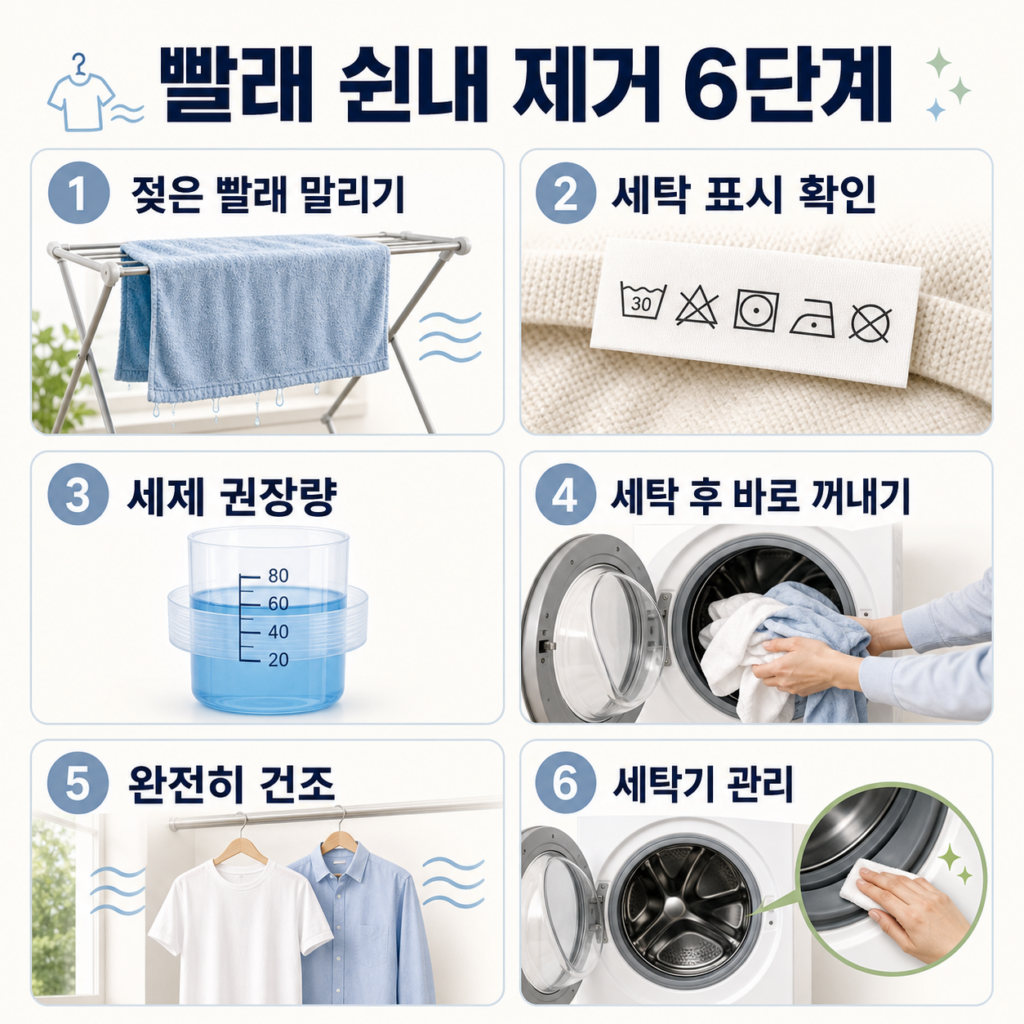 빨래 쉰내 제거 6단계

1 젖은 빨래 말리기

2 세탁 표시 확인

30

3 세제 권장량

80
60
40
20

4 세탁 후 바로 꺼내기

5 완전히 건조

6 세탁기 관리